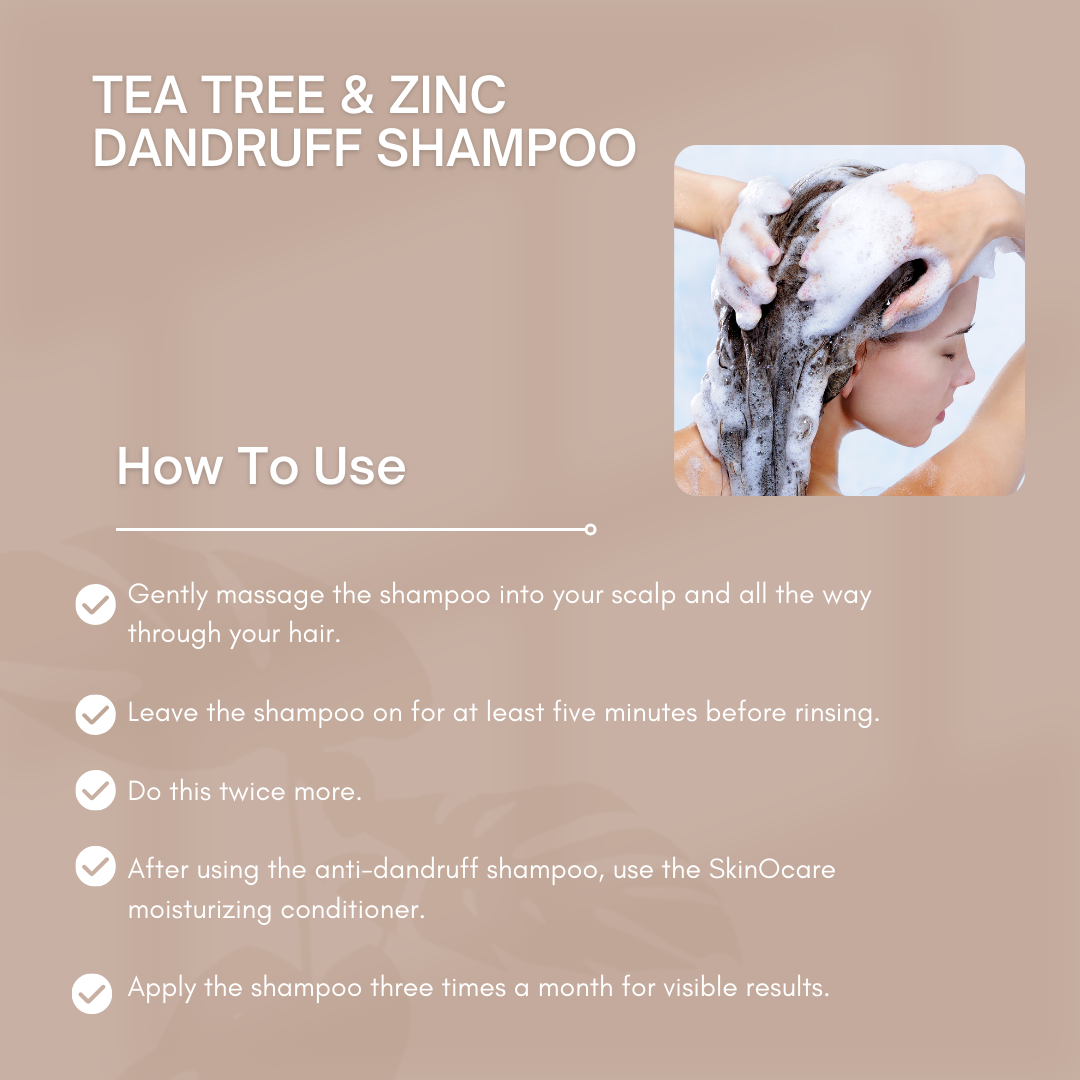 TEA TREE & ZINC DANDRUFF SHAMPOO

How To Use

Gently massage the shampoo into your scalp and all the way through your hair.

Leave the shampoo on for at least five minutes before rinsing.

Do this twice more.

After using the anti-dandruff shampoo, use the SkinOcare moisturizing conditioner.

Apply the shampoo three times a month for visible results.